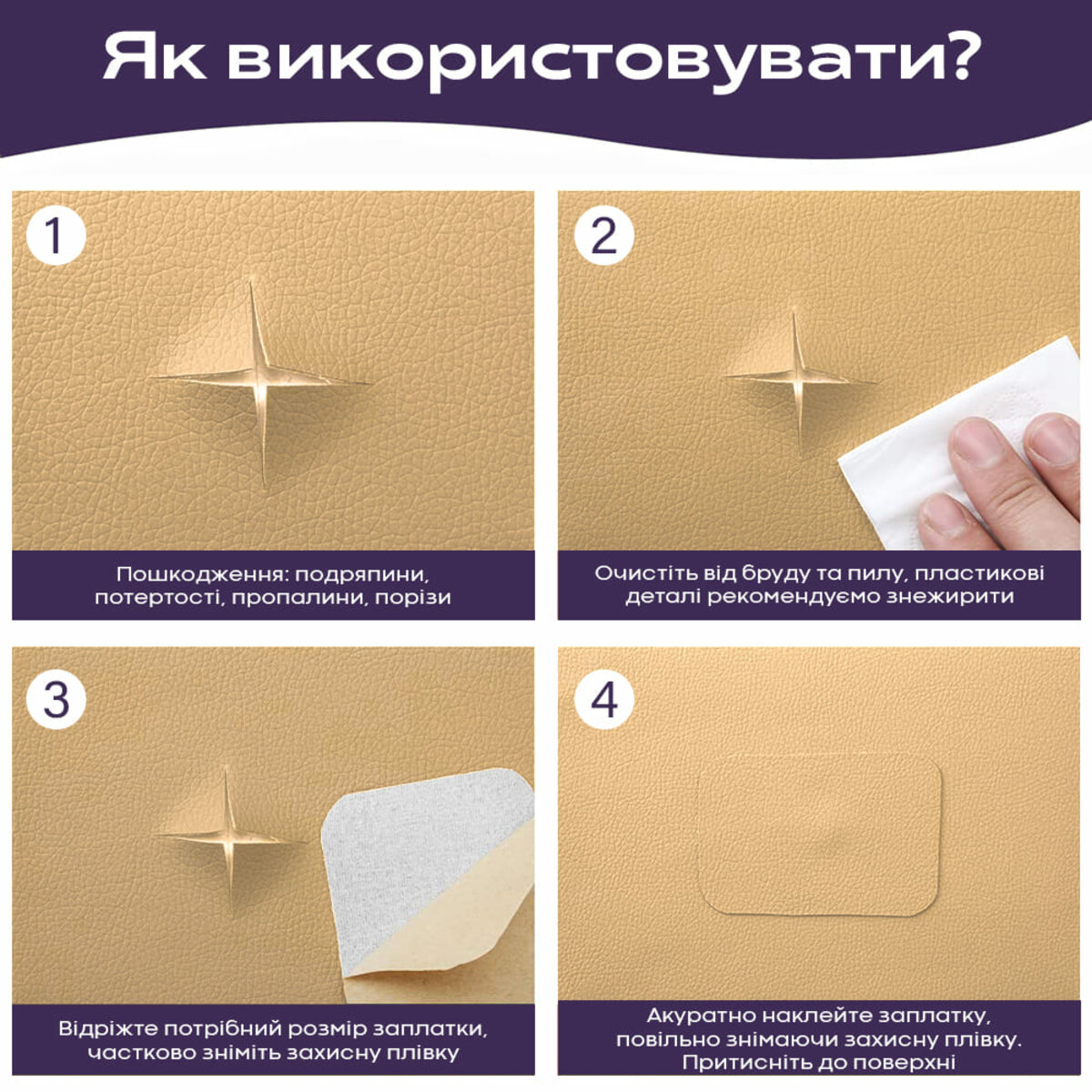 Як використовувати?

1

Пошкодження: подряпини, потертості, пропалини, порізи

2

Очистіть від бруду та пилу, пластикові деталі рекомендуємо знежирити

3

Відріжте потрібний розмір заплатки, частково зніміть захисну плівку

4

Акуратно наклейте заплатку, повільно знімаючи захисну плівку. Притисніть до поверхні