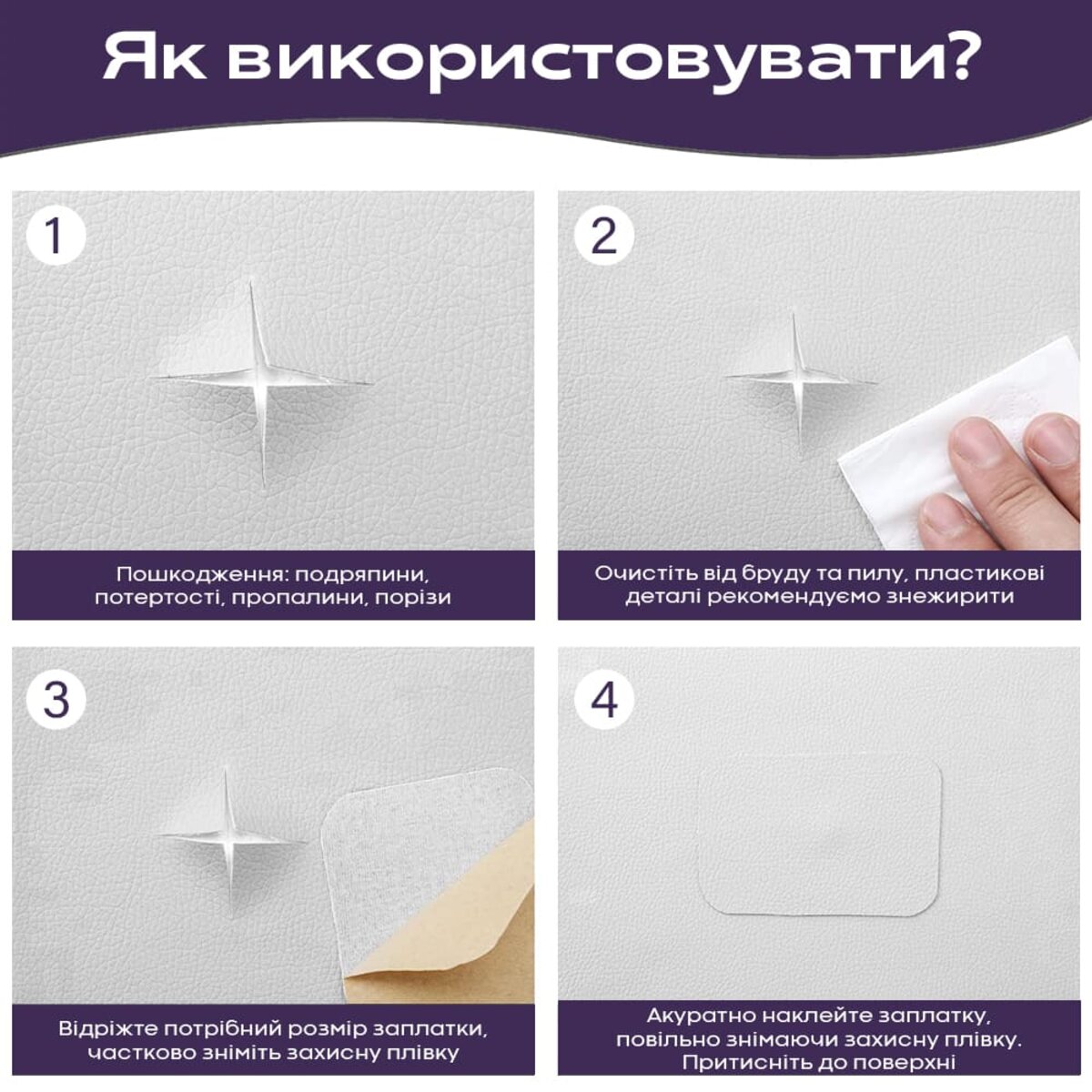 Як використовувати?

1

Пошкодження: подряпини, потертості, пропалини, порізи

2

Очистіть від бруду та пилу, пластикові деталі рекомендуємо знежирити

3

Відріжте потрібний розмір заплатки, частково зніміть захисну плівку

4

Акуратно наклейте заплатку, повільно знімаючи захисну плівку. Притисніть до поверхні